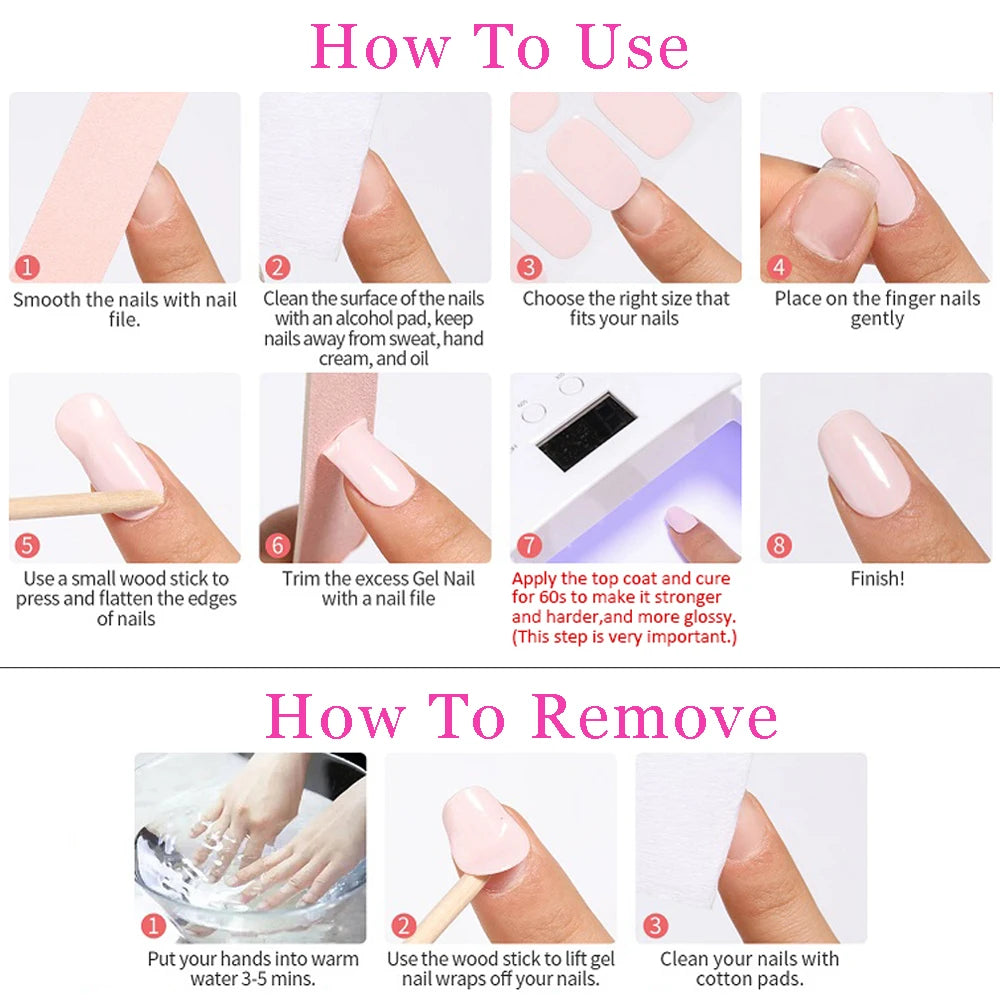 How To Use

1
Smooth the nails with nail file.

2
Clean the surface of the nails with an alcohol pad, keep nails away from sweat, hand cream, and oil

3
Choose the right size that fits your nails

4
Place on the finger nails gently

5
Use a small wood stick to press and flatten the edges of nails

6
Trim the excess Gel Nail with a nail file

7
Apply the top coat and cure for 60s to make it stronger and harder,and more glossy. (This step is very important.)

8
Finish!

How To Remove

1
Put your hands into warm water 3-5 mins.

2
Use the wood stick to lift gel nail wraps off your nails.

3
Clean your nails with cotton pads.