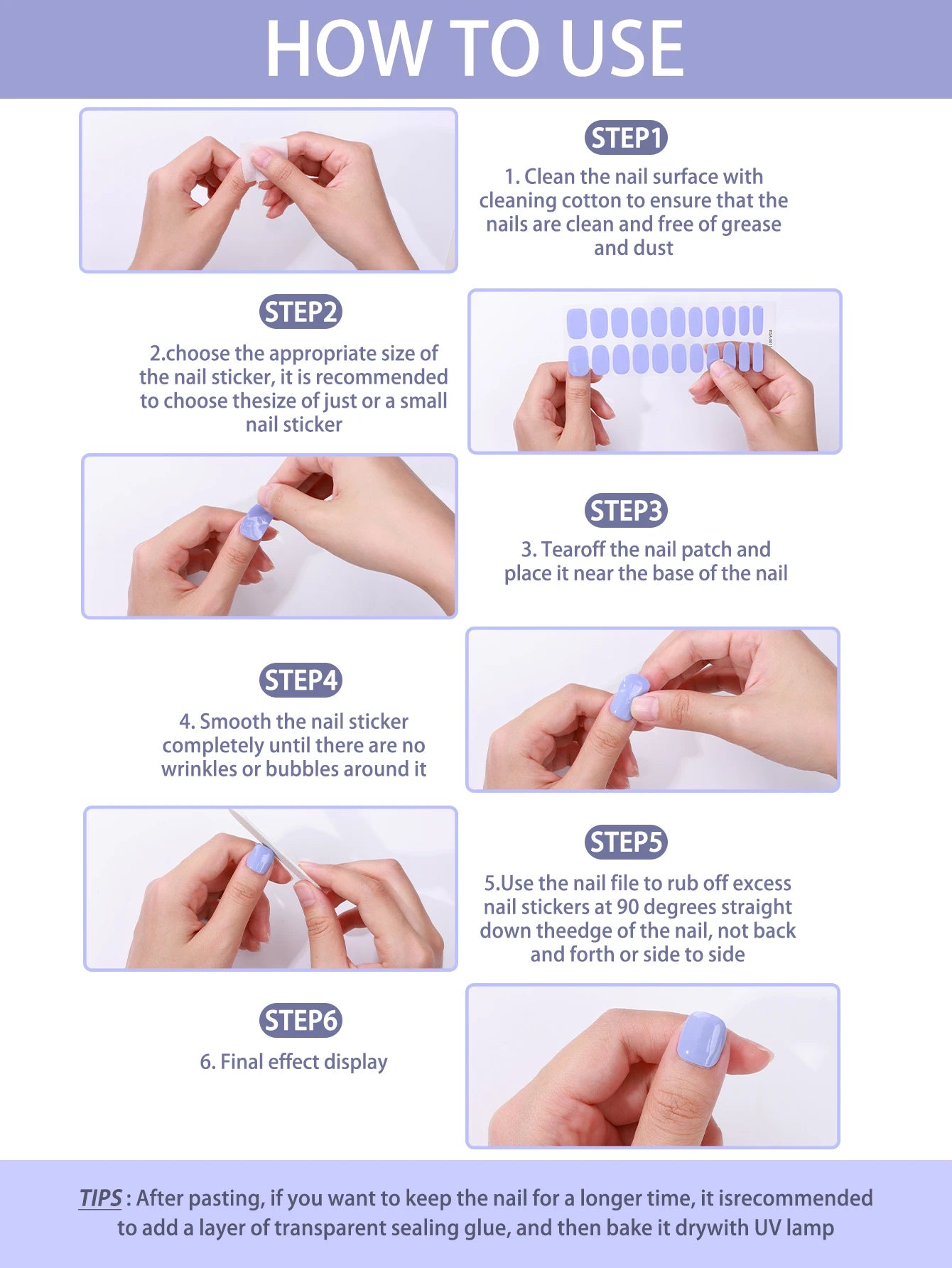 HOW TO USE

STEP1

1. Clean the nail surface with cleaning cotton to ensure that the nails are clean and free of grease and dust

STEP2

2.choose the appropriate size of the nail sticker, it is recommended to choose thesize of just or a small nail sticker

STEP3

3. Tearoff the nail patch and place it near the base of the nail

STEP4

4. Smooth the nail sticker completely until there are no wrinkles or bubbles around it

STEP5

5.Use the nail file to rub off excess nail stickers at 90 degrees straight down theedge of the nail, not back and forth or side to side

STEP6

6. Final effect display

TIPS : After pasting, if you want to keep the nail for a longer time, it isrecommended to add a layer of transparent sealing glue, and then bake it drywith UV lamp