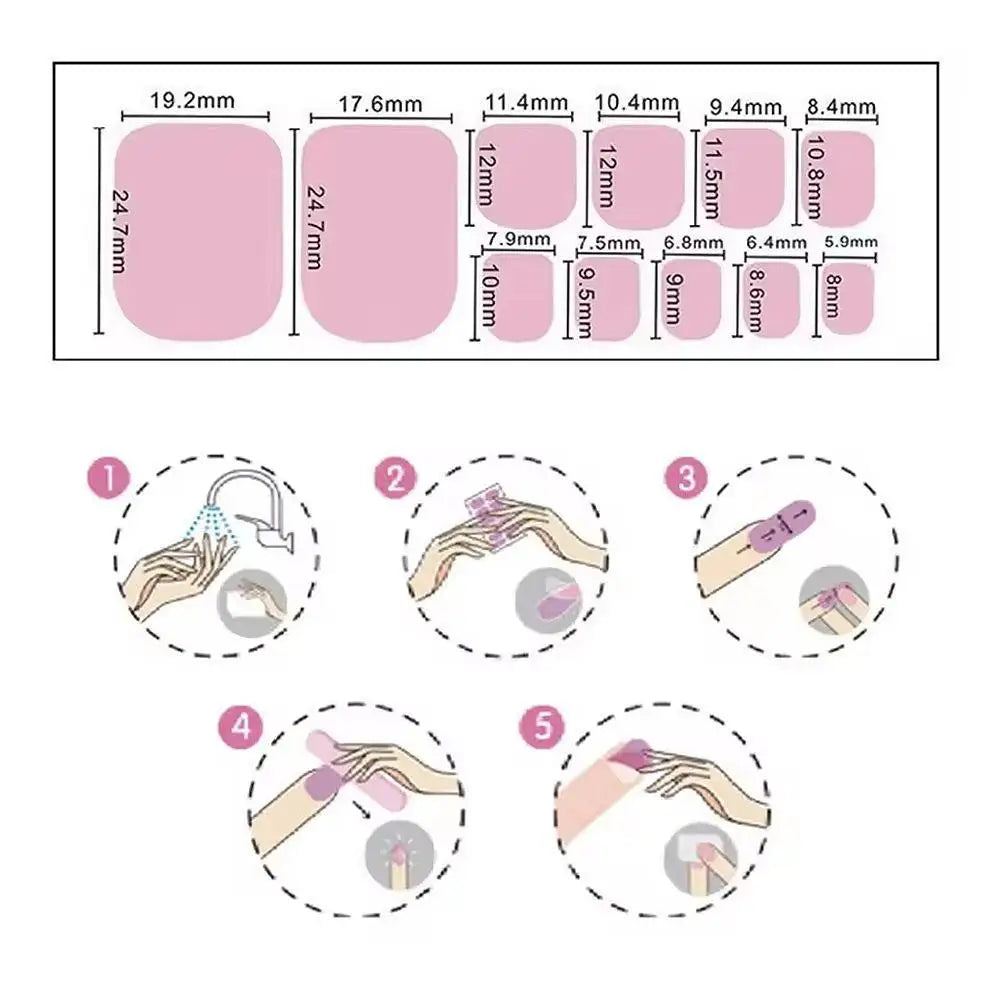 19.2mm
24.7mm
17.6mm
24.7mm
11.4mm
12mm
10.4mm
12mm
9.4mm
11.5mm
8.4mm
10.8mm
7.9mm
10mm
7.5mm
9.5mm
6.8mm
9mm
6.4mm
8.6mm
5.9mm
8mm

1

2

3

4

5