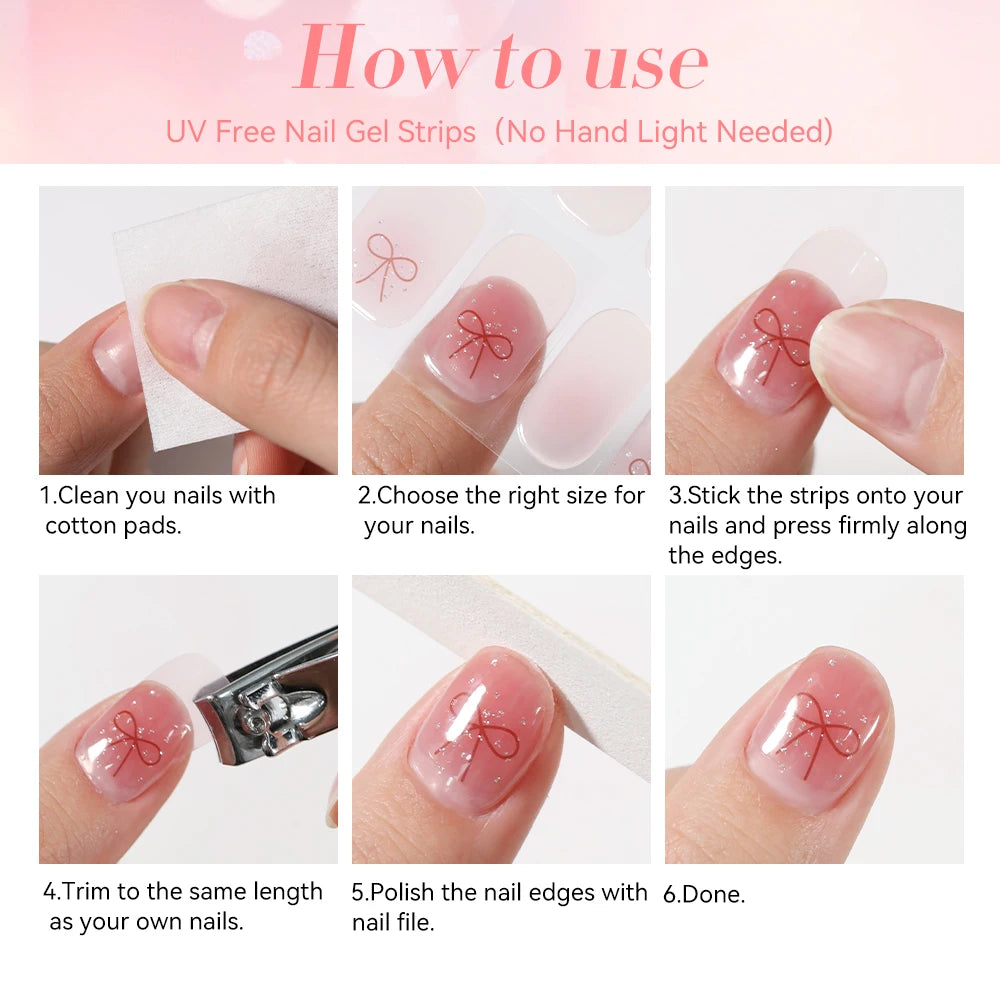 How to use

UV Free Nail Gel Strips（No Hand Light Needed)

1.Clean you nails with cotton pads.

2.Choose the right size for your nails.

3.Stick the strips onto your nails and press firmly along the edges.

4.Trim to the same length as your own nails.

5.Polish the nail edges with nail file.

6.Done.